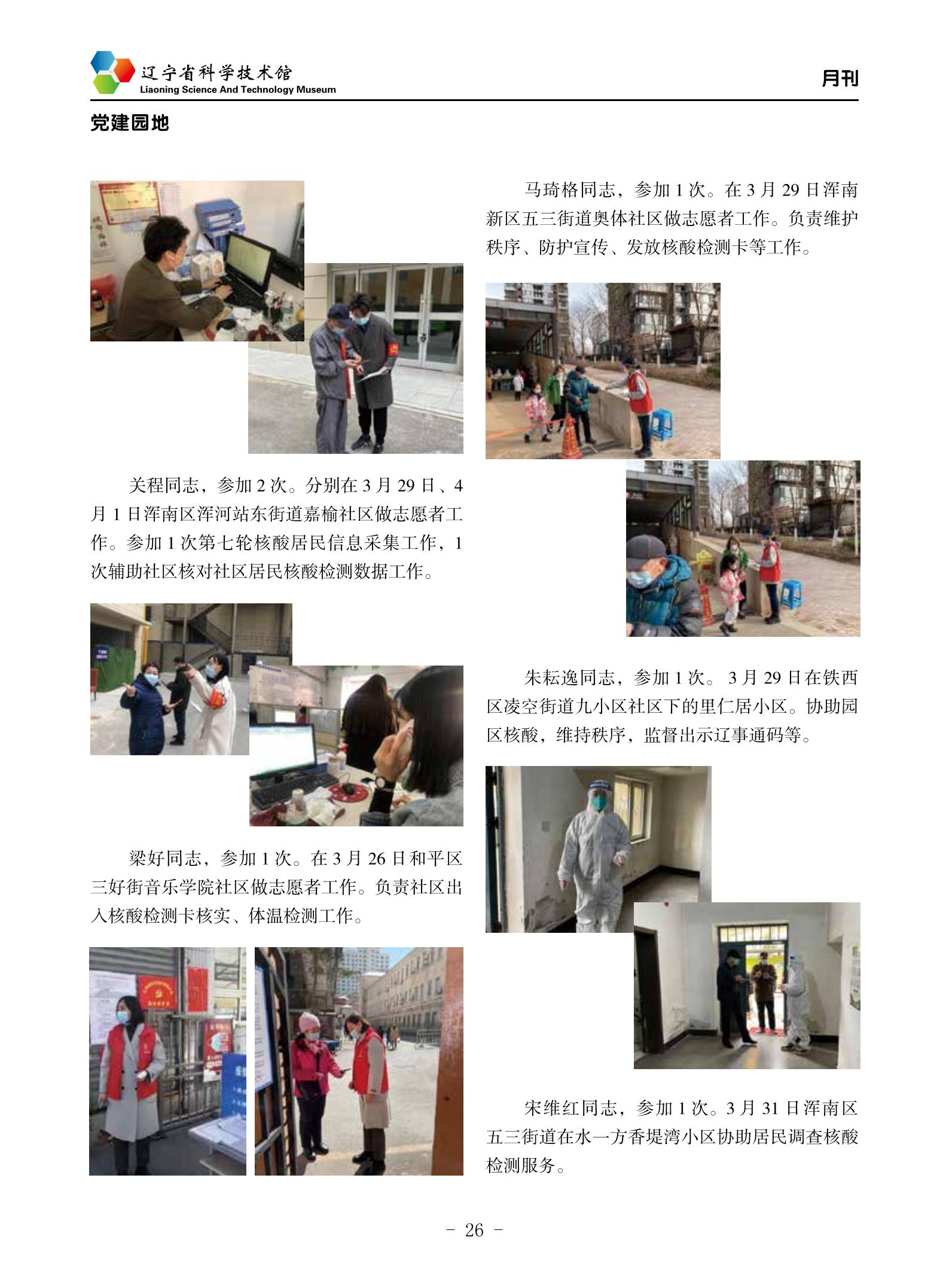 辽宁省科学技术馆
Liaoning Science And Technology Museum

月刊

党建园地

关程同志，参加 2 次。分别在 3 月 29 日、4 月 1 日浑南区浑河站东街道嘉榆社区做志愿者工作。参加 1 次第七轮核酸居民信息采集工作，1 次辅助社区核对社区居民核酸检测数据工作。

梁好同志，参加 1 次。在 3 月 26 日和平区三好街音乐学院社区做志愿者工作。负责社区出入核酸检测卡核实、体温检测工作。

马琦格同志，参加 1 次。在 3 月 29 日浑南新区五三街道奥体社区做志愿者工作。负责维护秩序、防护宣传、发放核酸检测卡等工作。

朱耘逸同志，参加 1 次。 3 月 29 日在铁西区凌空街道九小区社区下的里仁居小区。协助园区核酸，维持秩序，监督出示辽事通码等。

宋维红同志，参加 1 次。3 月 31 日浑南区五三街道在水一方香堤湾小区协助居民调查核酸检测服务。

- 26 -